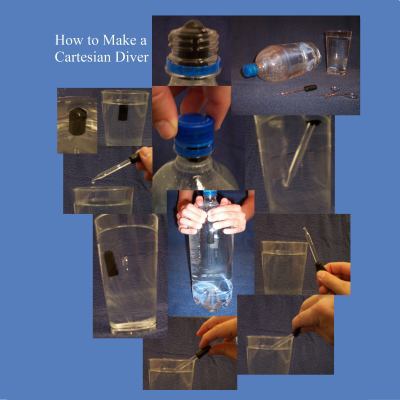 How to Make a Cartesian Diver